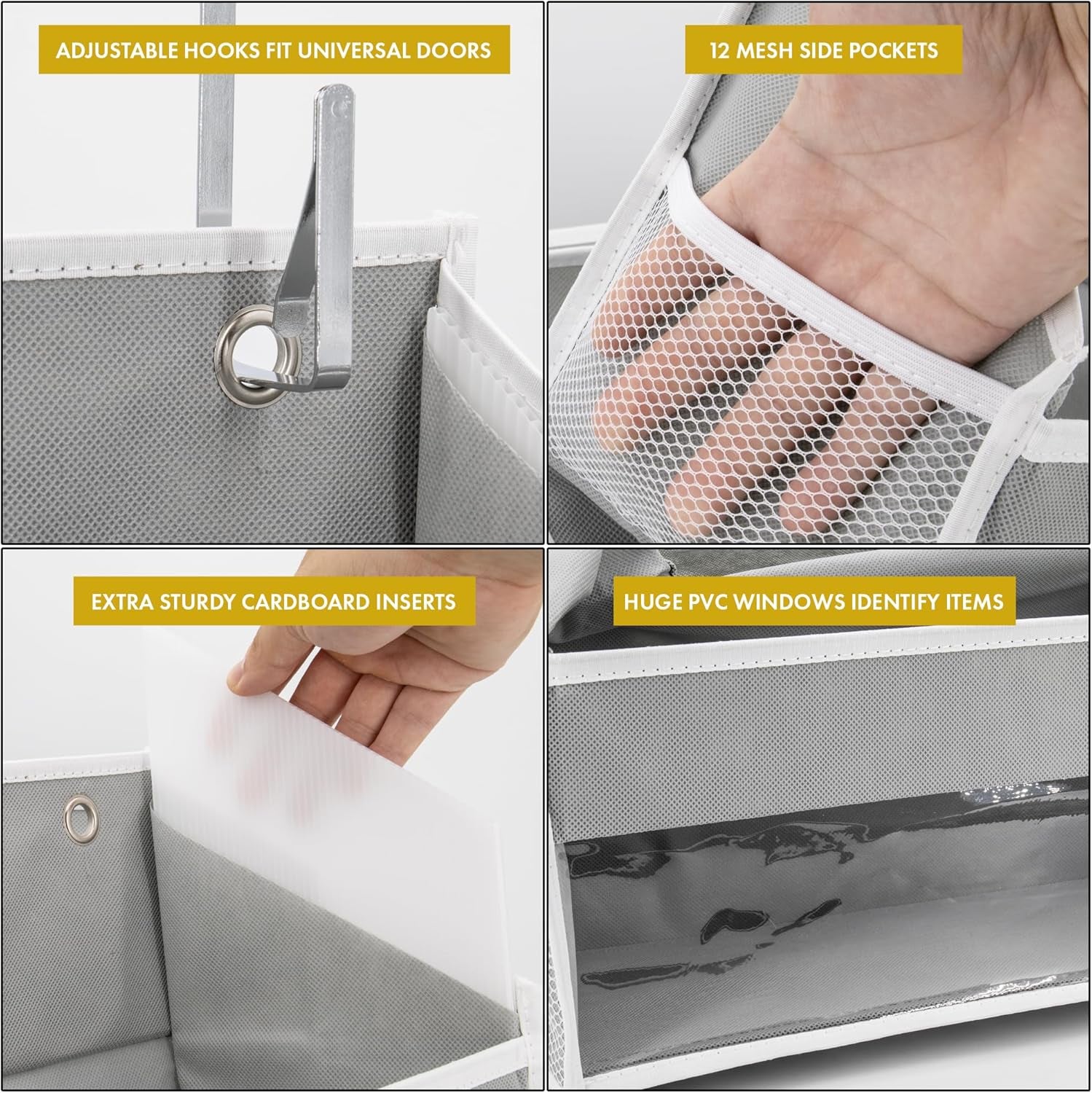 ADJUSTABLE HOOKS FIT UNIVERSAL DOORS

12 MESH SIDE POCKETS

EXTRA STURDY CARDBOARD INSERTS

HUGE PVC WINDOWS IDENTIFY ITEMS