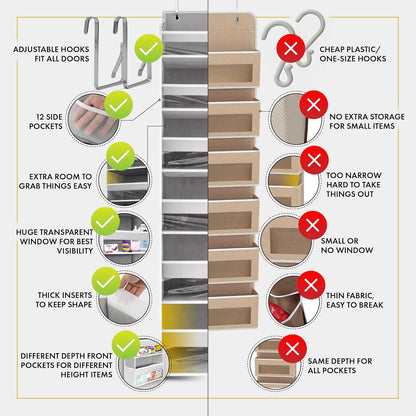 ADJUSTABLE HOOKS FIT ALL DOORS

12 SIDE POCKETS

EXTRA ROOM TO GRAB THINGS EASY

HUGE TRANSPARENT WINDOW FOR BEST VISIBILITY

THICK INSERTS TO KEEP SHAPE

DIFFERENT DEPTH FRONT POCKETS FOR DIFFERENT HEIGHT ITEMS

CHEAP PLASTIC/ ONE-SIZE HOOKS

NO EXTRA STORAGE FOR SMALL ITEMS

TOO NARROW HARD TO TAKE THINGS OUT

SMALL OR NO WINDOW

THIN FABRIC, EASY TO BREAK

SAME DEPTH FOR ALL POCKETS