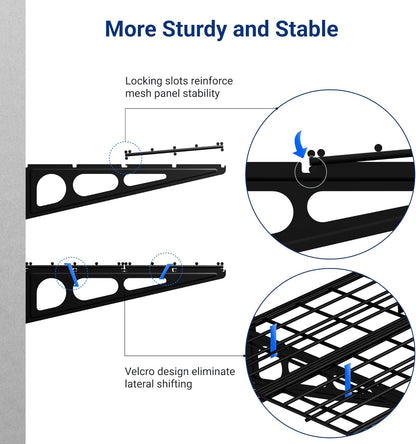 More Sturdy and Stable

Locking slots reinforce mesh panel stability

Velcro design eliminate lateral shifting