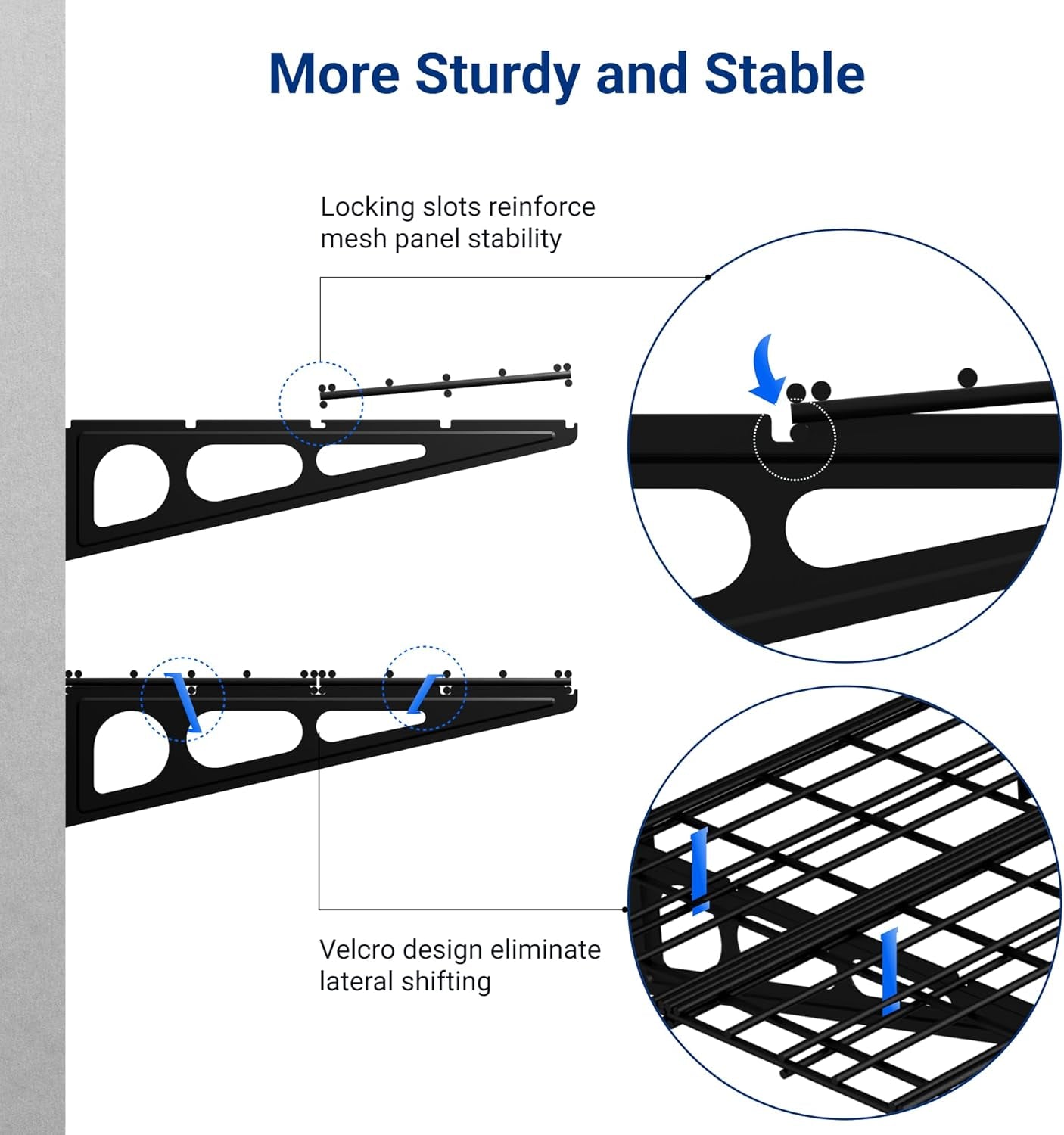 More Sturdy and Stable

Locking slots reinforce mesh panel stability

Velcro design eliminate lateral shifting